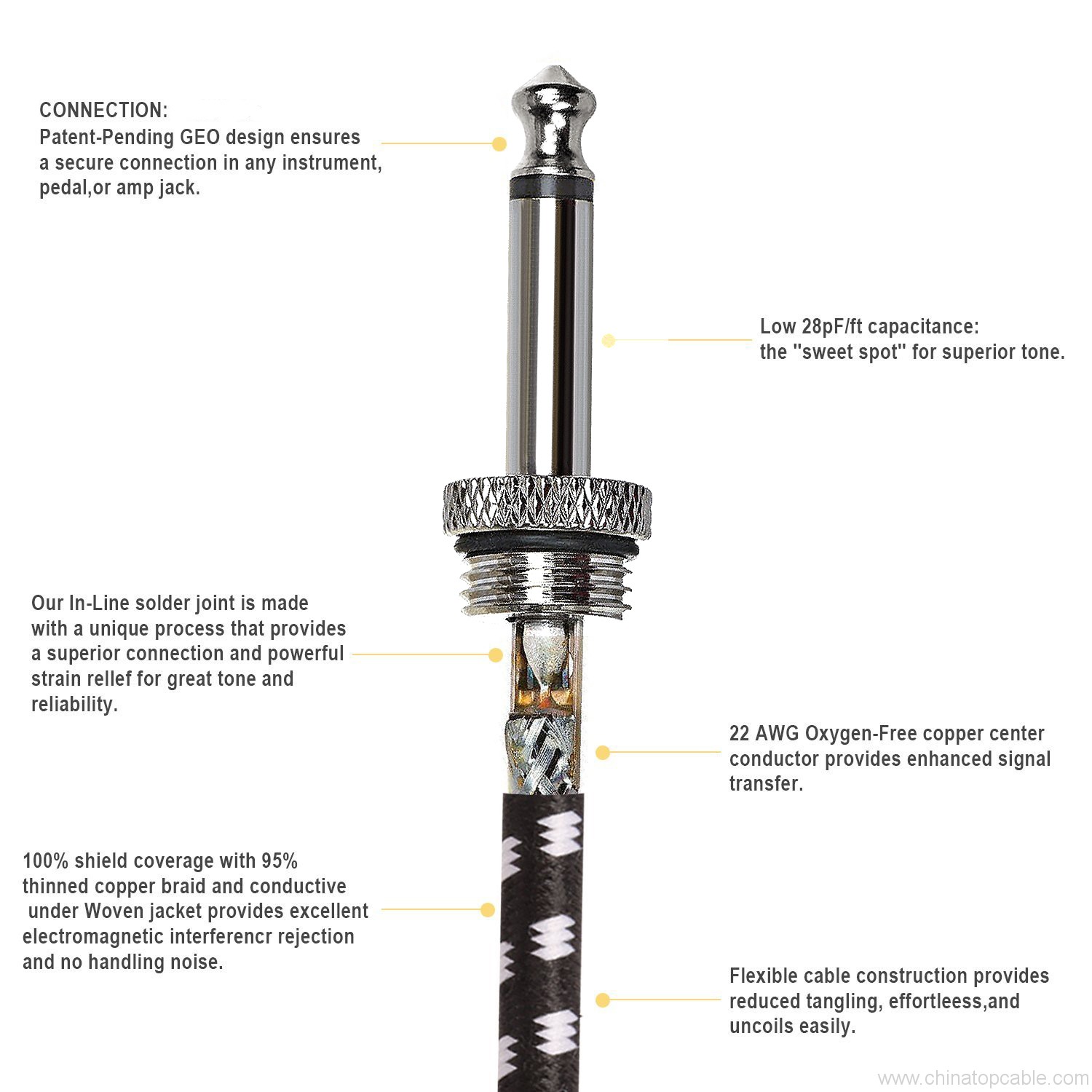 CONNECTION:
Patent-Pending GEO design ensures a secure connection in any instrument, pedal,or amp jack.

Low 28pF/ft capacitance:
the "sweet spot" for superior tone.

Our In-Line solder joint is made with a unique process that provides a superior connection and powerful strain rellef for great tone and reliability.

22 AWG Oxygen-Free copper center conductor provides enhanced signal transfer.

100% shield coverage with 95% thinned copper braid and conductive under Woven jacket provides excellent electromagnetic interferencr rejection and no handling noise.

Flexible cable construction provides reduced tangling, effortleess,and uncoils easily.

www.chinatopcable.com